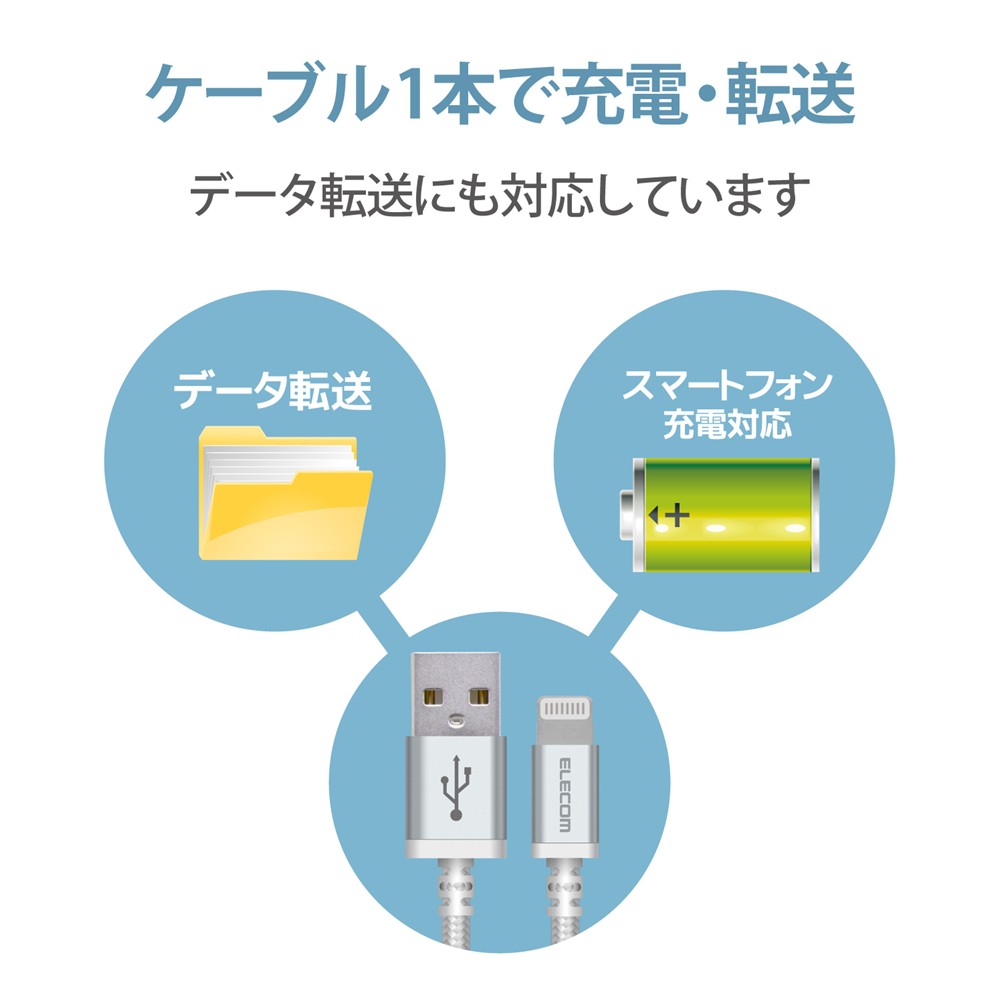 ケーブル1本で充電・転送

データ転送にも対応しています

データ転送

スマートフォン
充電対応

+

ELECOM