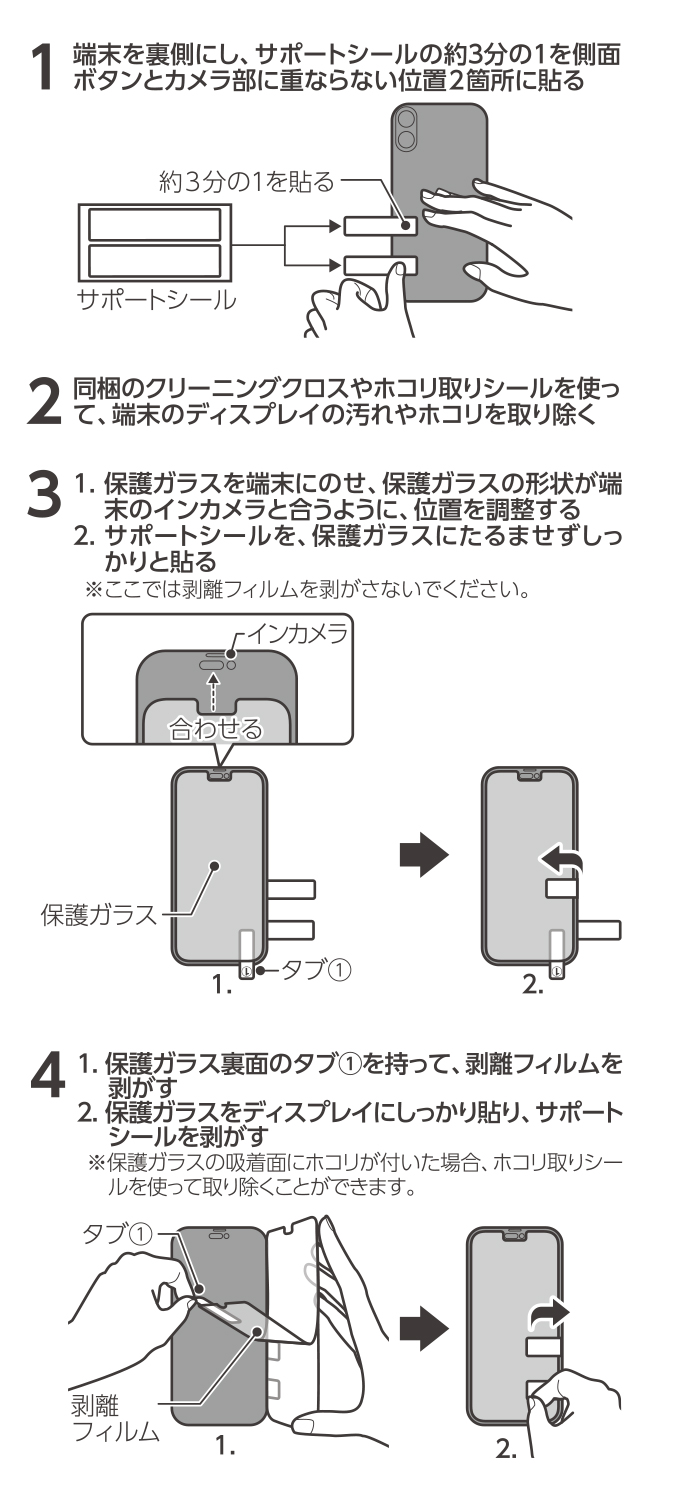 1 端末を裏側にし、サポートシールの約3分の1を側面ボタンとカメラ部に重ならない位置2箇所に貼る

約3分の1を貼る

サポートシール

2 同梱のクリーニングクロスやホコリ取りシールを使って、端末のディスプレイの汚れやホコリを取り除く

3 1. 保護ガラスを端末にのせ、保護ガラスの形状が端末のインカメラと合うように、位置を調整する
2. サポートシールを、保護ガラスにたるませずしっかりと貼る
※ここでは剥離フィルムを剥がさないでください。

インカメラ

合わせる

保護ガラス

タブ①

1.

2.

4 1. 保護ガラス裏面のタブ①を持って、剥離フィルムを剥がす
2. 保護ガラスをディスプレイにしっかり貼り、サポートシールを剥がす
※保護ガラスの吸着面にホコリが付いた場合、ホコリ取りシールを使って取り除くことができます。

タブ①

剥離フィルム

1.

2.