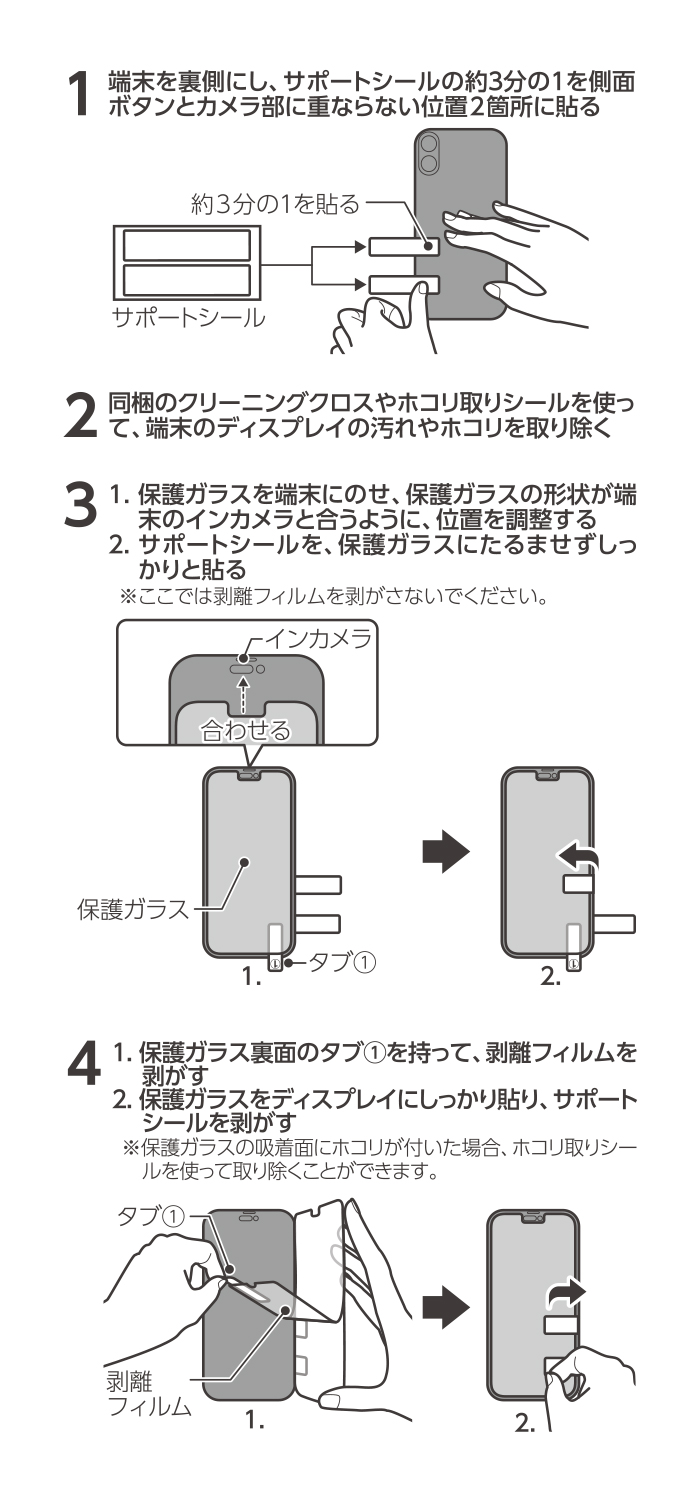 1 端末を裏側にし、サポートシールの約3分の1を側面ボタンとカメラ部に重ならない位置2箇所に貼る

約3分の1を貼る

サポートシール

2 同梱のクリーニングクロスやホコリ取りシールを使って、端末のディスプレイの汚れやホコリを取り除く

3 1. 保護ガラスを端末にのせ、保護ガラスの形状が端末のインカメラと合うように、位置を調整する
2. サポートシールを、保護ガラスにたるませずしっかりと貼る
※ここでは剥離フィルムを剥がさないでください。

インカメラ

合わせる

保護ガラス

タブ①

1.

2.

4 1. 保護ガラス裏面のタブ①を持って、剥離フィルムを剥がす
2. 保護ガラスをディスプレイにしっかり貼り、サポートシールを剥がす
※保護ガラスの吸着面にホコリが付いた場合、ホコリ取りシールを使って取り除くことができます。

タブ①

剥離フィルム

1.

2.