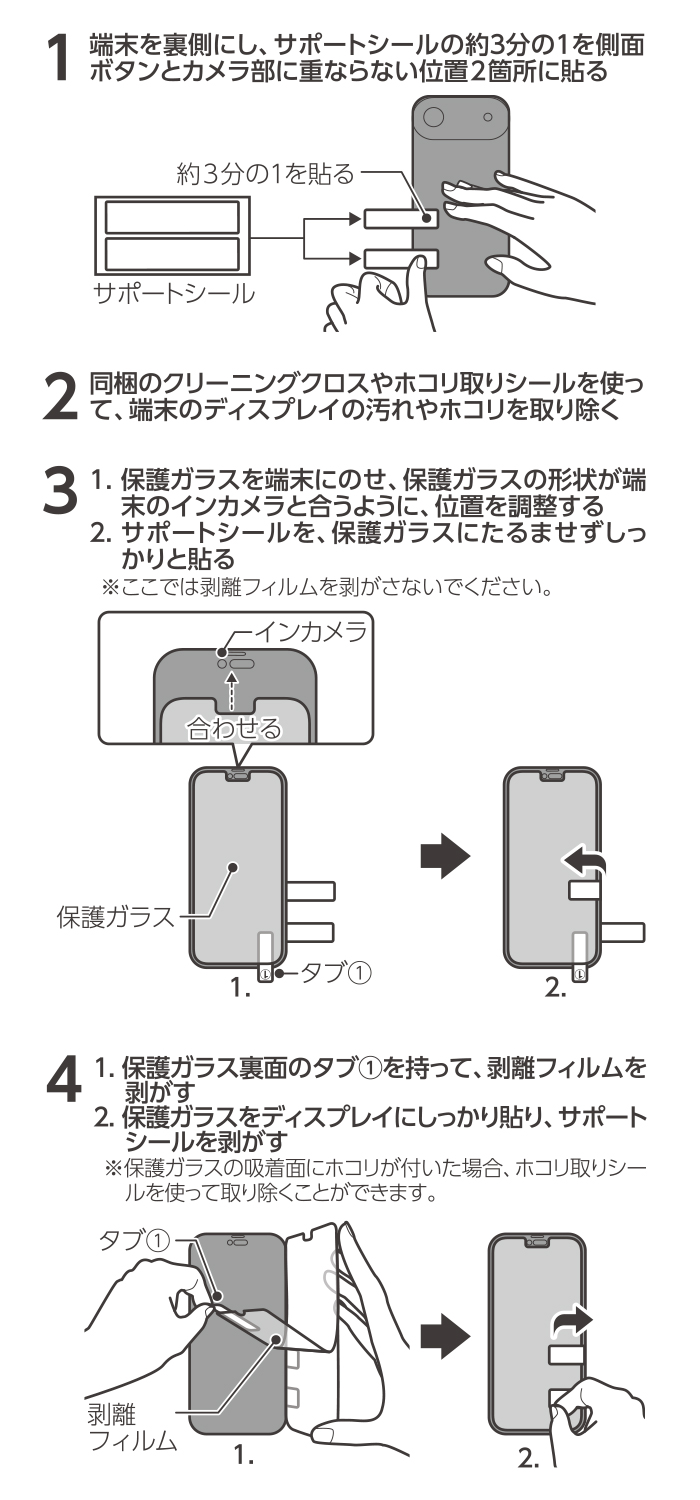 1 端末を裏側にし、サポートシールの約3分の1を側面ボタンとカメラ部に重ならない位置2箇所に貼る

約3分の1を貼る

サポートシール

2 同梱のクリーニングクロスやホコリ取りシールを使って、端末のディスプレイの汚れやホコリを取り除く

3 1. 保護ガラスを端末にのせ、保護ガラスの形状が端末のインカメラと合うように、位置を調整する
2. サポートシールを、保護ガラスにたるませずしっかりと貼る
※ここでは剥離フィルムを剥がさないでください。

インカメラ

合わせる

保護ガラス

タブ①

1.

2.

4 1. 保護ガラス裏面のタブ①を持って、剥離フィルムを剥がす
2. 保護ガラスをディスプレイにしっかり貼り、サポートシールを剥がす
※保護ガラスの吸着面にホコリが付いた場合、ホコリ取りシールを使って取り除くことができます。

タブ①

剥離フィルム

1.

2.