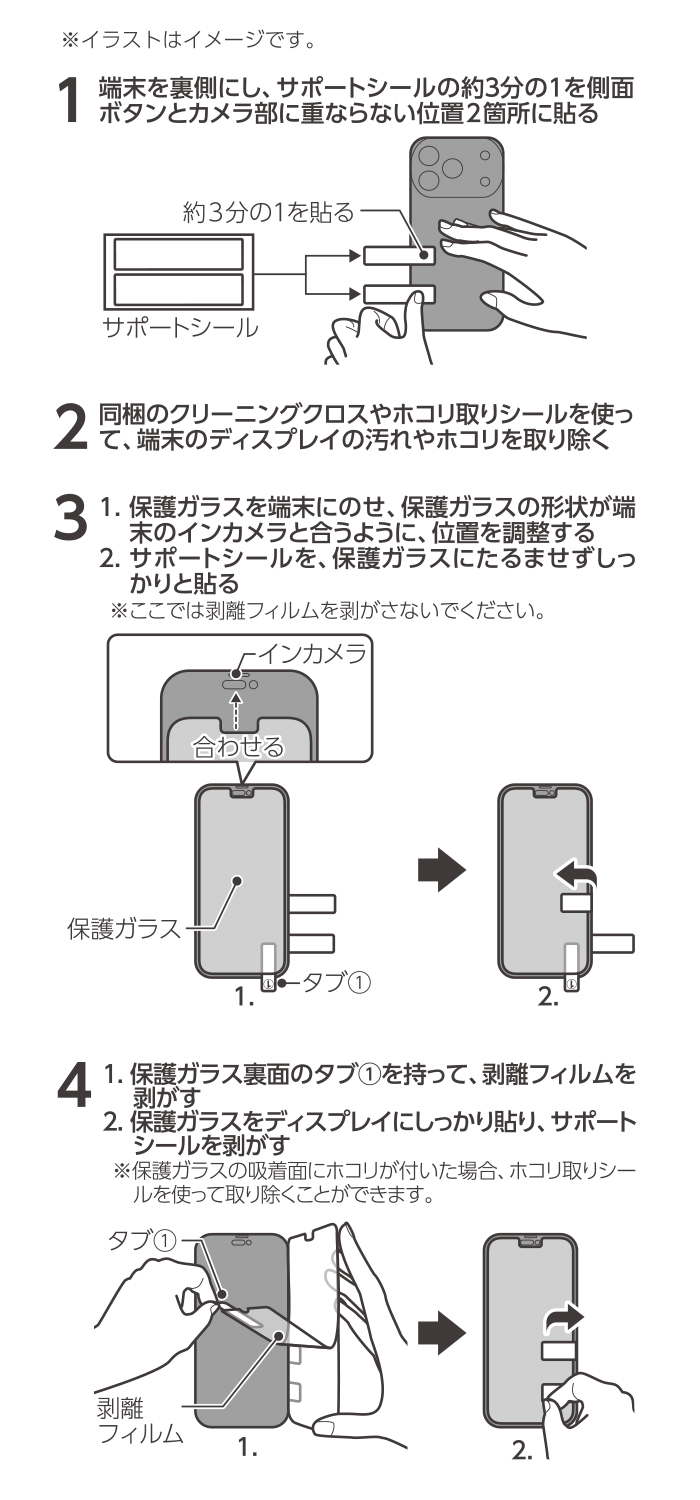 ※イラストはイメージです。

1 端末を裏側にし、サポートシールの約3分の1を側面ボタンとカメラ部に重ならない位置2箇所に貼る

約3分の1を貼る

サポートシール

2 同梱のクリーニングクロスやホコリ取りシールを使って、端末のディスプレイの汚れやホコリを取り除く

3 1. 保護ガラスを端末にのせ、保護ガラスの形状が端末のインカメラと合うように、位置を調整する
2. サポートシールを、保護ガラスにたるませずしっかりと貼る
※ここでは剥離フィルムを剥がさないでください。

インカメラ

合わせる

保護ガラス

タブ①

1.

2.

4 1. 保護ガラス裏面のタブ①を持って、剥離フィルムを剥がす
2. 保護ガラスをディスプレイにしっかり貼り、サポートシールを剥がす
※保護ガラスの吸着面にホコリが付いた場合、ホコリ取りシールを使って取り除くことができます。

タブ①

剥離フィルム

1.

2.