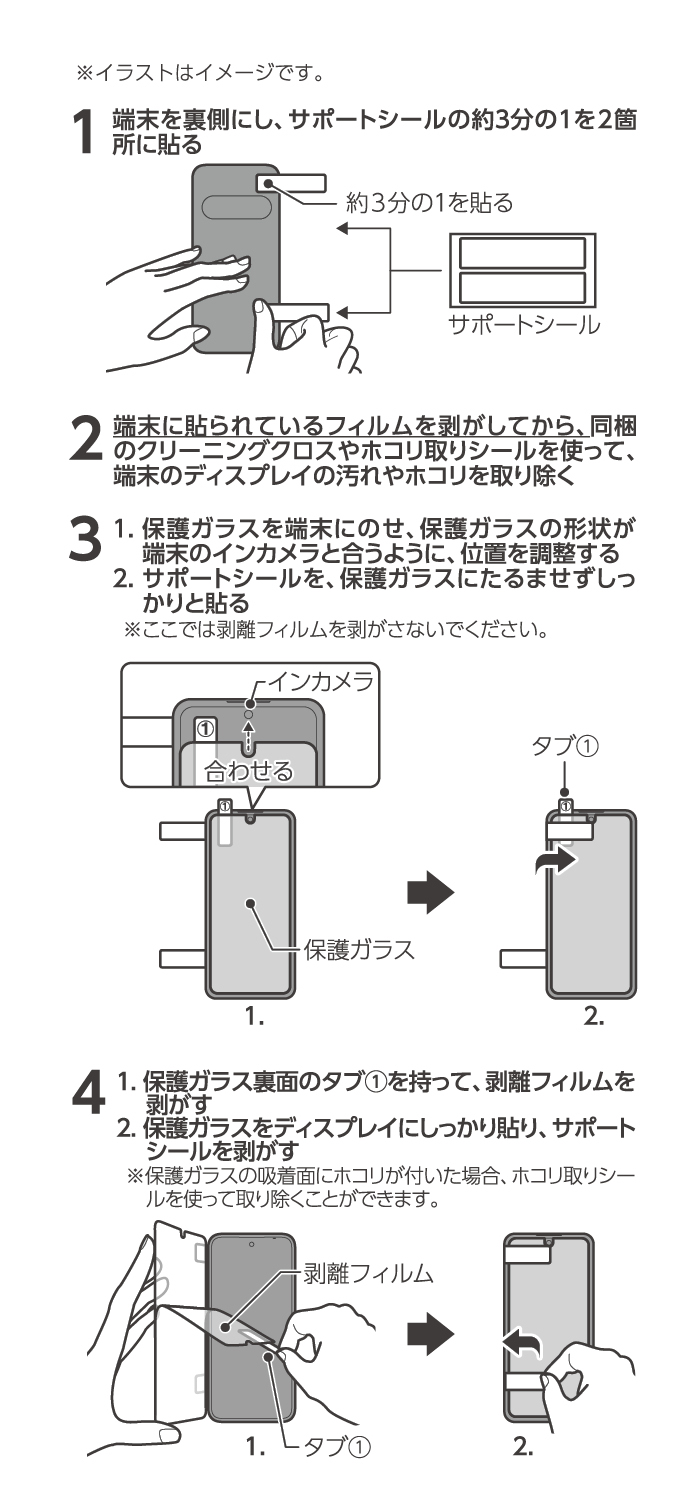 ※イラストはイメージです。

1 端末を裏側にし、サポートシールの約3分の1を2箇所に貼る

約3分の1を貼る

サポートシール

2 端末に貼られているフィルムを剥がしてから、同梱のクリーニングクロスやホコリ取りシールを使って、端末のディスプレイの汚れやホコリを取り除く

3 1. 保護ガラスを端末にのせ、保護ガラスの形状が端末のインカメラと合うように、位置を調整する
2. サポートシールを、保護ガラスにたるませずしっかりと貼る
※ここでは剥離フィルムを剥がさないでください。

インカメラ
①
合わせる
①
保護ガラス
1.
タブ①
①
2.

4 1. 保護ガラス裏面のタブ①を持って、剥離フィルムを剥がす
2. 保護ガラスをディスプレイにしっかり貼り、サポートシールを剥がす
※保護ガラスの吸着面にホコリが付いた場合、ホコリ取りシールを使って取り除くことができます。

剥離フィルム
1.
タブ①
2.