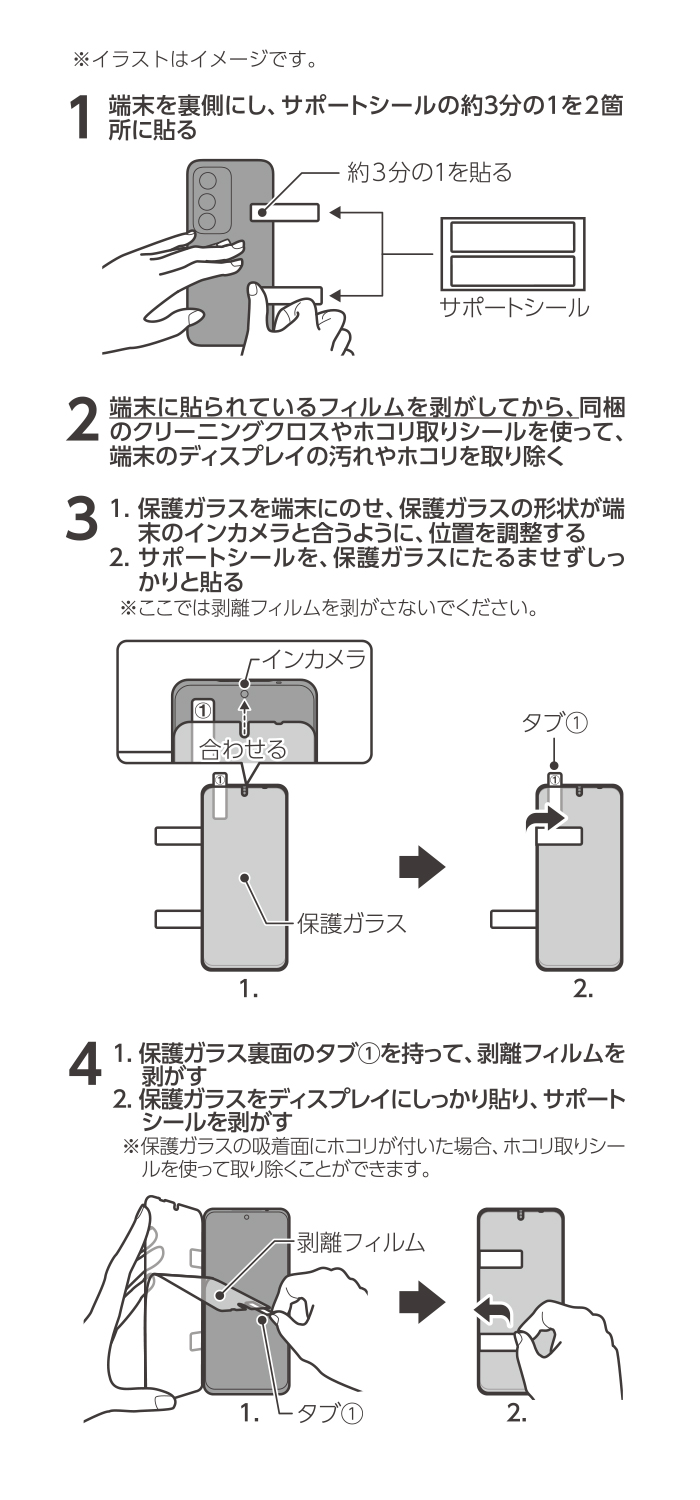 ※イラストはイメージです。

1 端末を裏側にし、サポートシールの約3分の1を2箇所に貼る

約3分の1を貼る

サポートシール

2 端末に貼られているフィルムを剥がしてから、同梱のクリーニングクロスやホコリ取りシールを使って、端末のディスプレイの汚れやホコリを取り除く

3 1. 保護ガラスを端末にのせ、保護ガラスの形状が端末のインカメラと合うように、位置を調整する
2. サポートシールを、保護ガラスにたるませずしっかりと貼る
※ここでは剥離フィルムを剥がさないでください。

インカメラ
①
合わせる
①
保護ガラス
1.
タブ①
①
2.

4 1. 保護ガラス裏面のタブ①を持って、剥離フィルムを剥がす
2. 保護ガラスをディスプレイにしっかり貼り、サポートシールを剥がす
※保護ガラスの吸着面にホコリが付いた場合、ホコリ取りシールを使って取り除くことができます。

剥離フィルム
1.
タブ①
2.