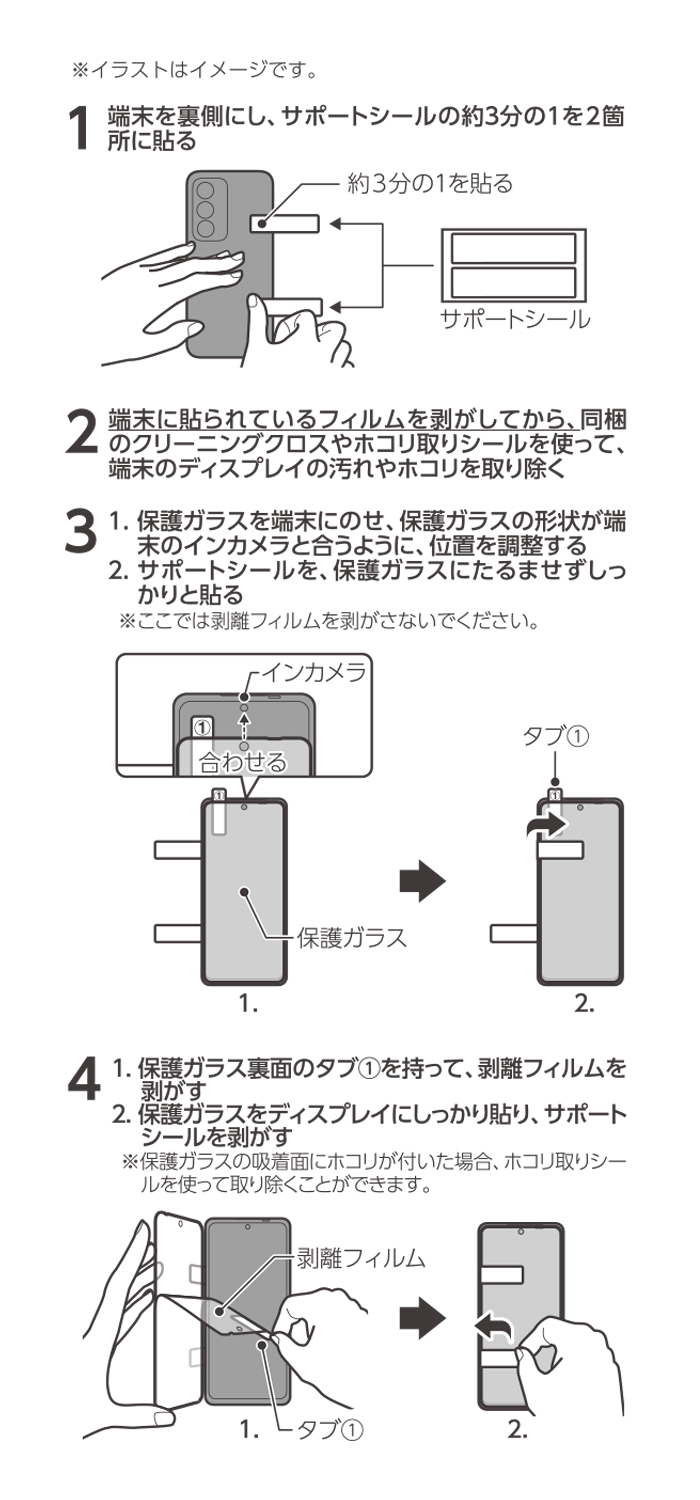 ※イラストはイメージです。

1 端末を裏側にし、サポートシールの約3分の1を2箇所に貼る

約3分の1を貼る

サポートシール

2 端末に貼られているフィルムを剥がしてから、同梱のクリーニングクロスやホコリ取りシールを使って、端末のディスプレイの汚れやホコリを取り除く

3 1. 保護ガラスを端末にのせ、保護ガラスの形状が端末のインカメラと合うように、位置を調整する
2. サポートシールを、保護ガラスにたるませずしっかりと貼る
※ここでは剥離フィルムを剥がさないでください。

インカメラ
①
合わせる
①
保護ガラス
1.
タブ①
①
2.

4 1. 保護ガラス裏面のタブ①を持って、剥離フィルムを剥がす
2. 保護ガラスをディスプレイにしっかり貼り、サポートシールを剥がす
※保護ガラスの吸着面にホコリが付いた場合、ホコリ取りシールを使って取り除くことができます。

剥離フィルム
1.
タブ①
2.