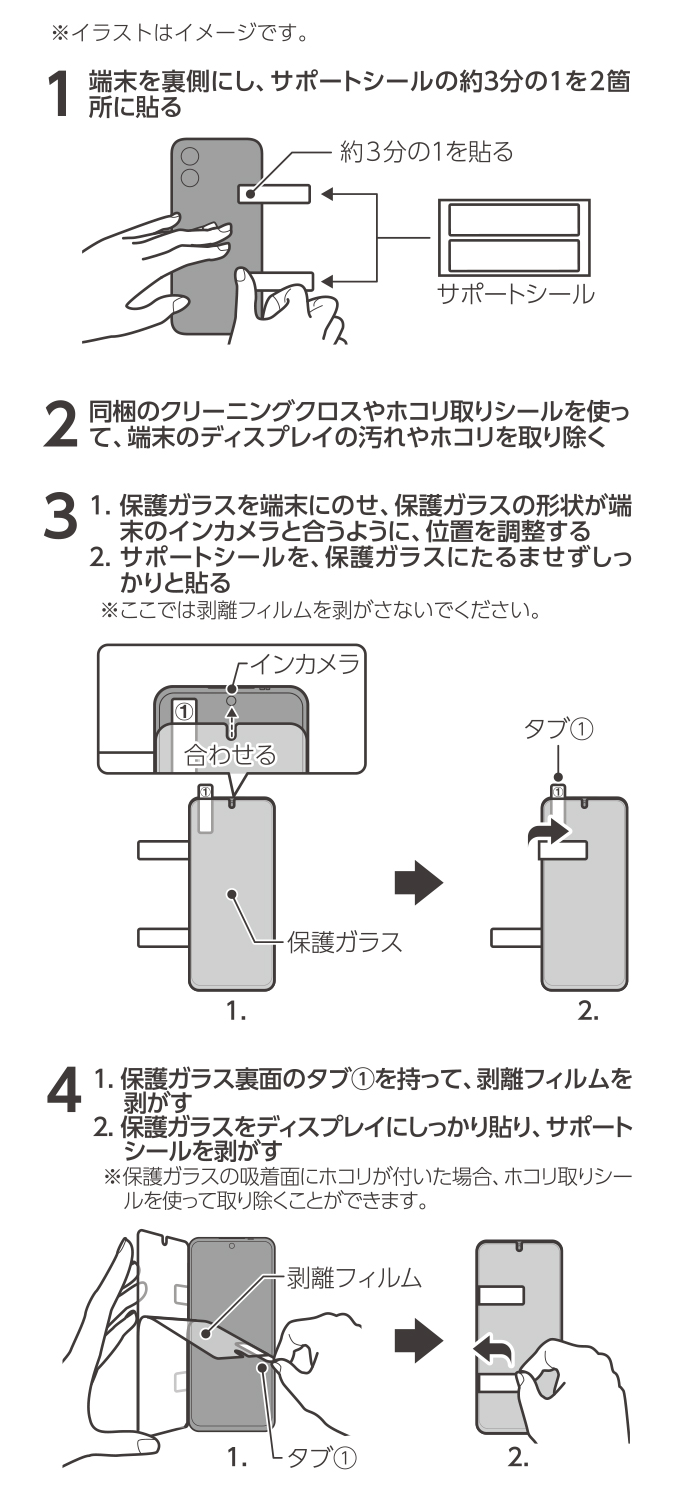 ※イラストはイメージです。

1 端末を裏側にし、サポートシールの約3分の1を2箇所に貼る

約3分の1を貼る

サポートシール

2 同梱のクリーニングクロスやホコリ取りシールを使って、端末のディスプレイの汚れやホコリを取り除く

3 1. 保護ガラスを端末にのせ、保護ガラスの形状が端末のインカメラと合うように、位置を調整する
2. サポートシールを、保護ガラスにたるませずしっかりと貼る
※ここでは剥離フィルムを剥がさないでください。

インカメラ
①
合わせる
①
保護ガラス
1.

タブ①
①
2.

4 1. 保護ガラス裏面のタブ①を持って、剥離フィルムを剥がす
2. 保護ガラスをディスプレイにしっかり貼り、サポートシールを剥がす
※保護ガラスの吸着面にホコリが付いた場合、ホコリ取りシールを使って取り除くことができます。

剥離フィルム
1.
タブ①
2.