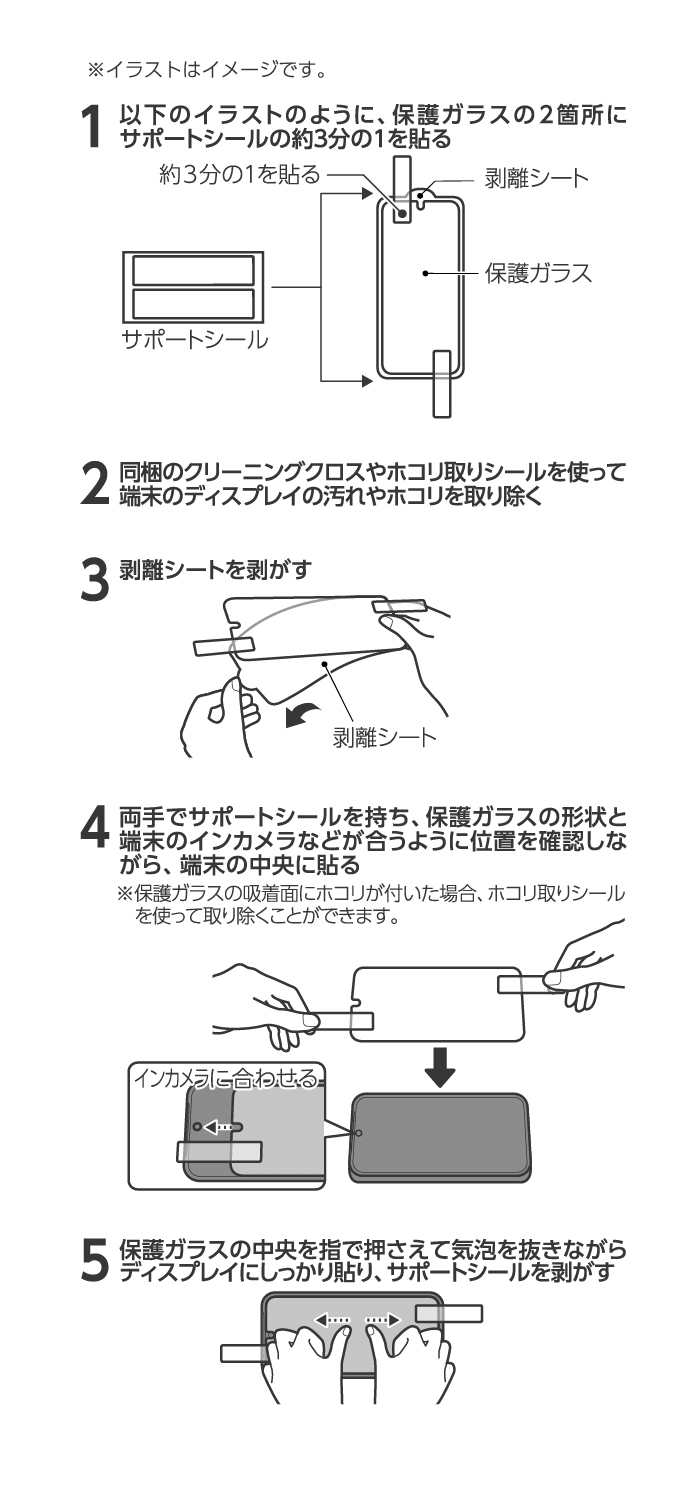 ※イラストはイメージです。

1 以下のイラストのように、保護ガラスの2箇所にサポートシールの約3分の1を貼る

約3分の1を貼る

剥離シート

保護ガラス

サポートシール

2 同梱のクリーニングクロスやホコリ取りシールを使って端末のディスプレイの汚れやホコリを取り除く

3 剥離シートを剥がす

剥離シート

4 両手でサポートシールを持ち、保護ガラスの形状と端末のインカメラなどが合うように位置を確認しながら、端末の中央に貼る

※保護ガラスの吸着面にホコリが付いた場合、ホコリ取りシールを使って取り除くことができます。

インカメラに合わせる

5 保護ガラスの中央を指で押さえて気泡を抜きながらディスプレイにしっかり貼り、サポートシールを剥がす