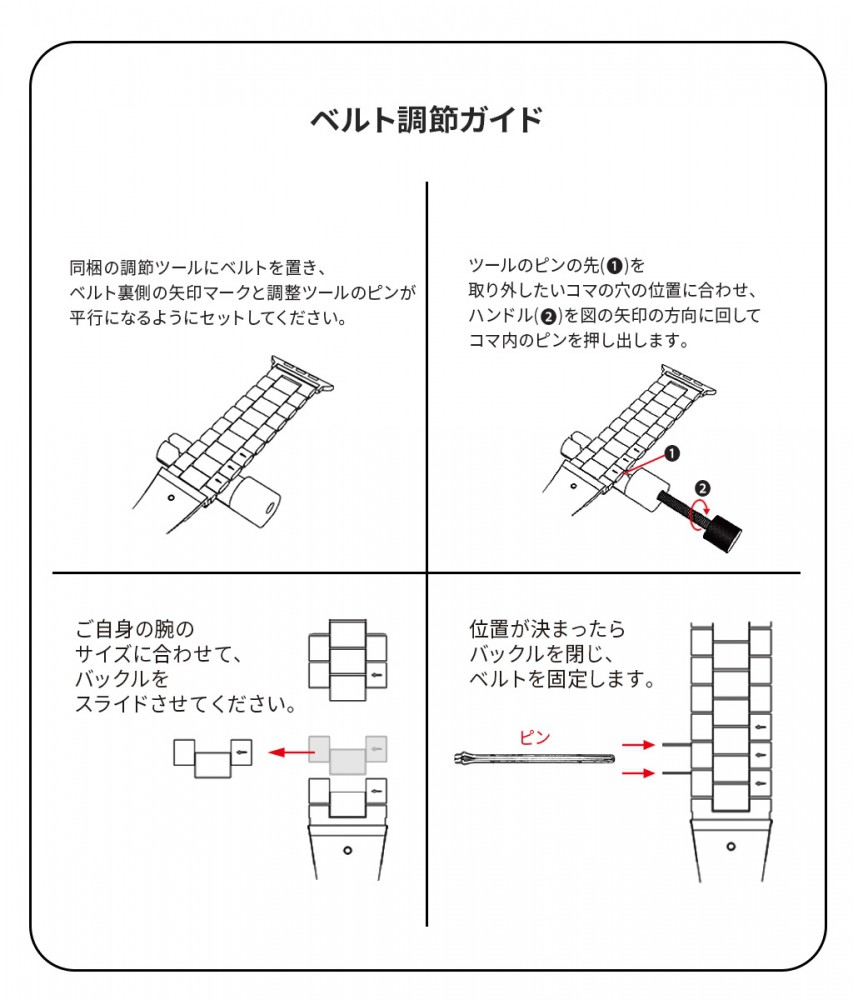 ベルト調節ガイド

同梱の調節ツールにベルトを置き、ベルト裏側の矢印マークと調整ツールのピンが平行になるようにセットしてください。

ツールのピンの先(❶)を取り外したいコマの穴の位置に合わせ、ハンドル(❷)を図の矢印の方向に回してコマ内のピンを押し出します。

❶

❷

ご自身の腕のサイズに合わせて、バックルをスライドさせてください。

位置が決まったらバックルを閉じ、ベルトを固定します。

ピン